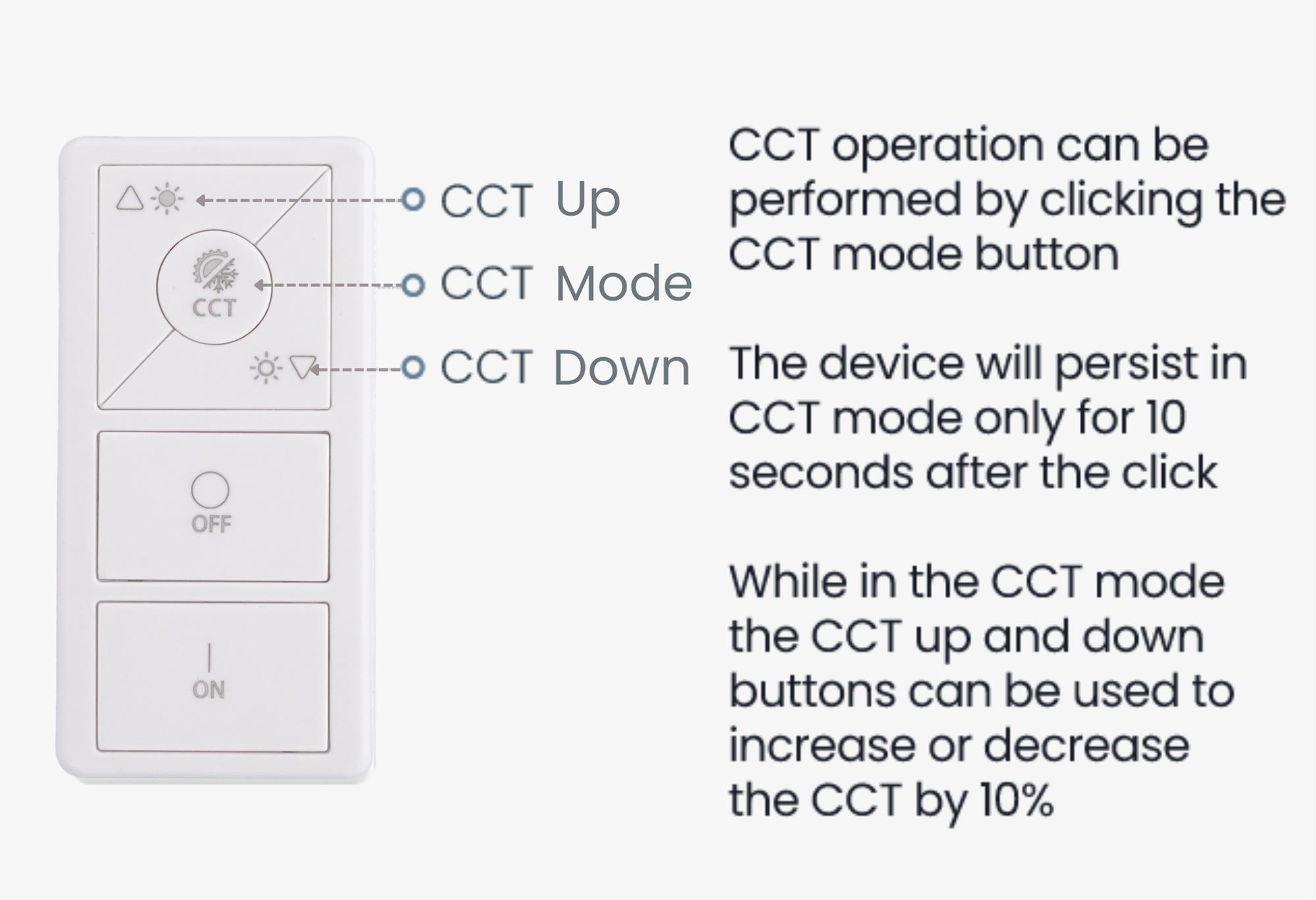 CCT

OFF

ON

CCT Up

CCT Mode

CCT Down

CCT operation can be performed by clicking the CCT mode button

The device will persist in CCT mode only for 10 seconds after the click

While in the CCT mode the CCT up and down buttons can be used to increase or decrease the CCT by 10%