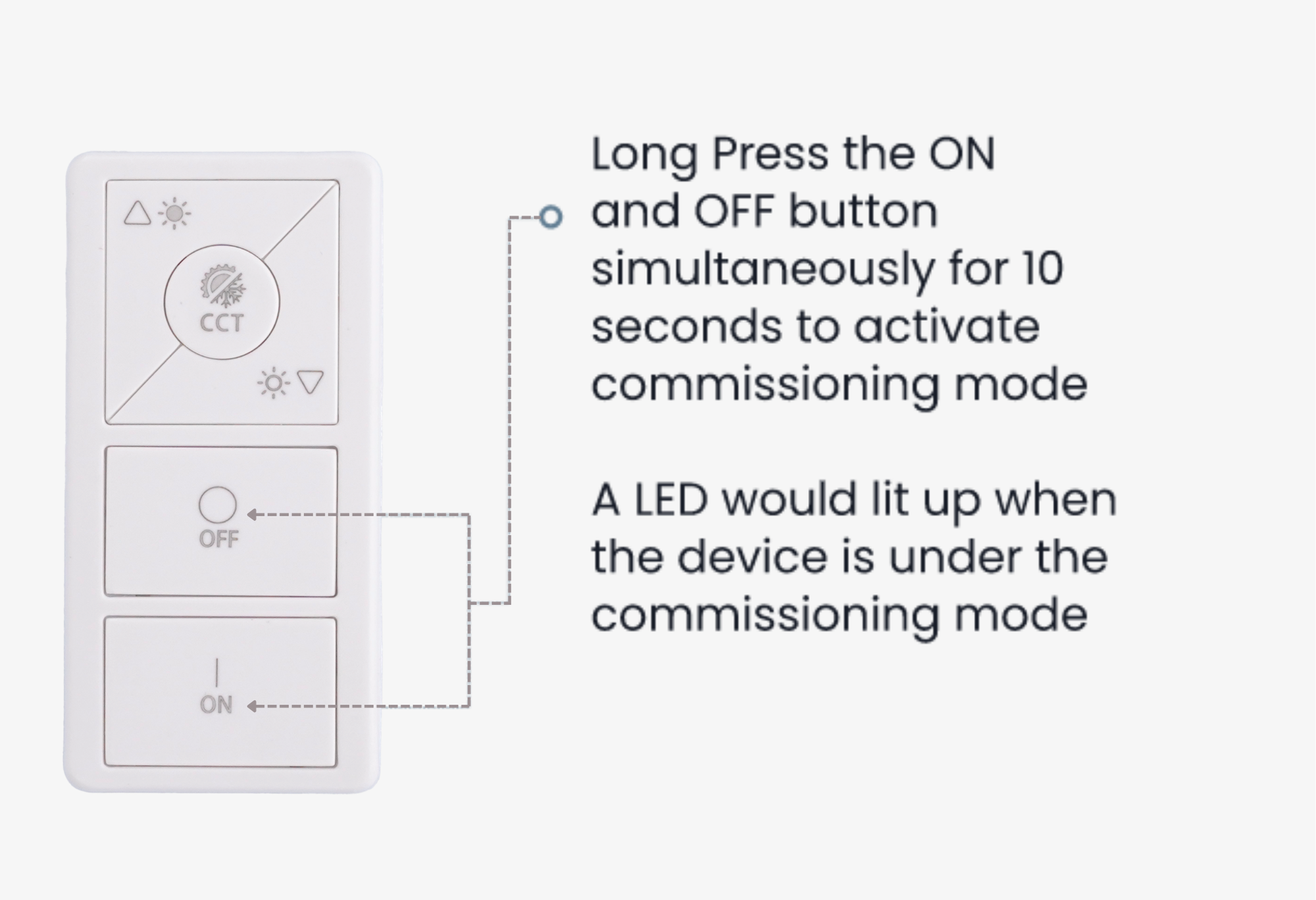 CCT

OFF

ON

Long Press the ON and OFF button simultaneously for 10 seconds to activate commissioning mode

A LED would lit up when the device is under the commissioning mode